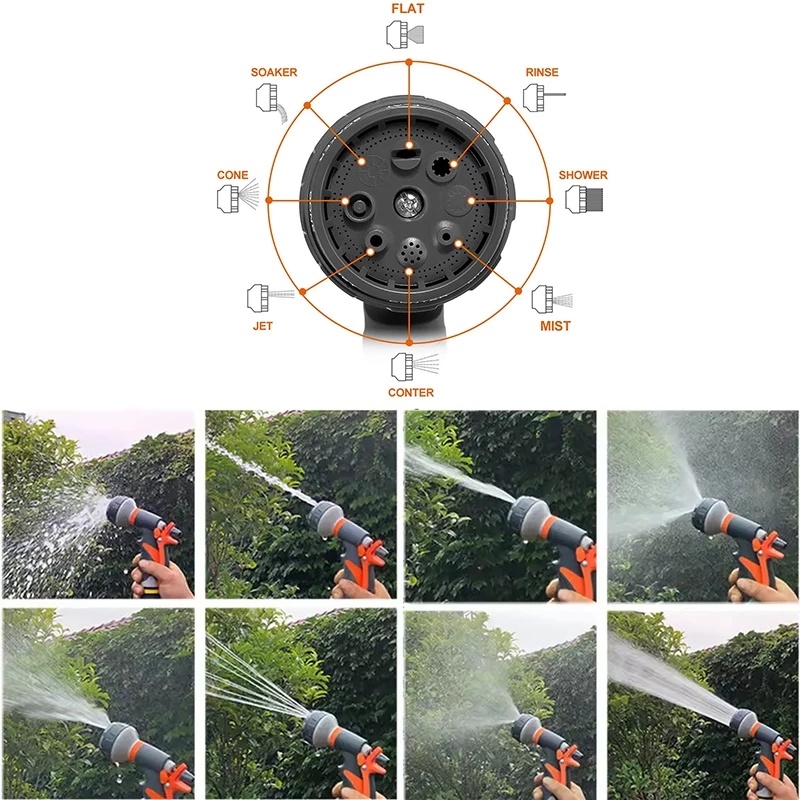 FLAT

SOAKER

RINSE

CONE

SHOWER

JET

MIST

CONTER