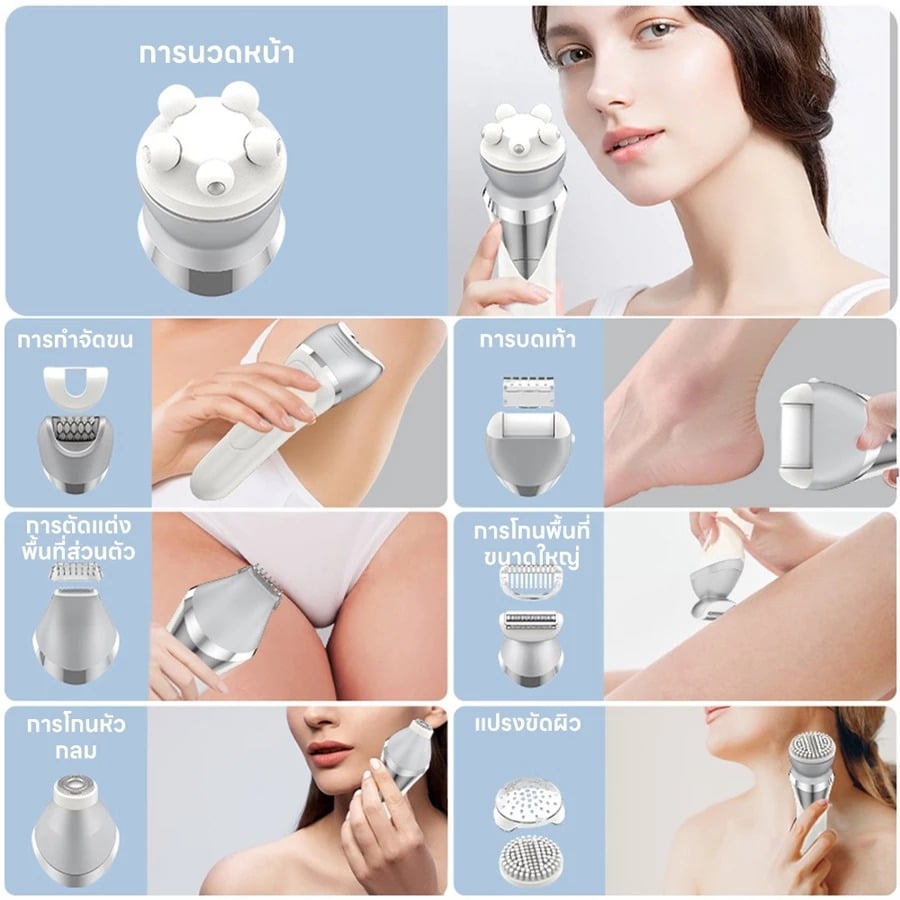 การนวดหน้า

การกำจัดขน

การบดเท้า

การตัดแต่งพื้นที่ส่วนตัว

การโกนพื้นที่ขนาดใหญ่

การโกนหัวกลม

แปรงขัดผิว