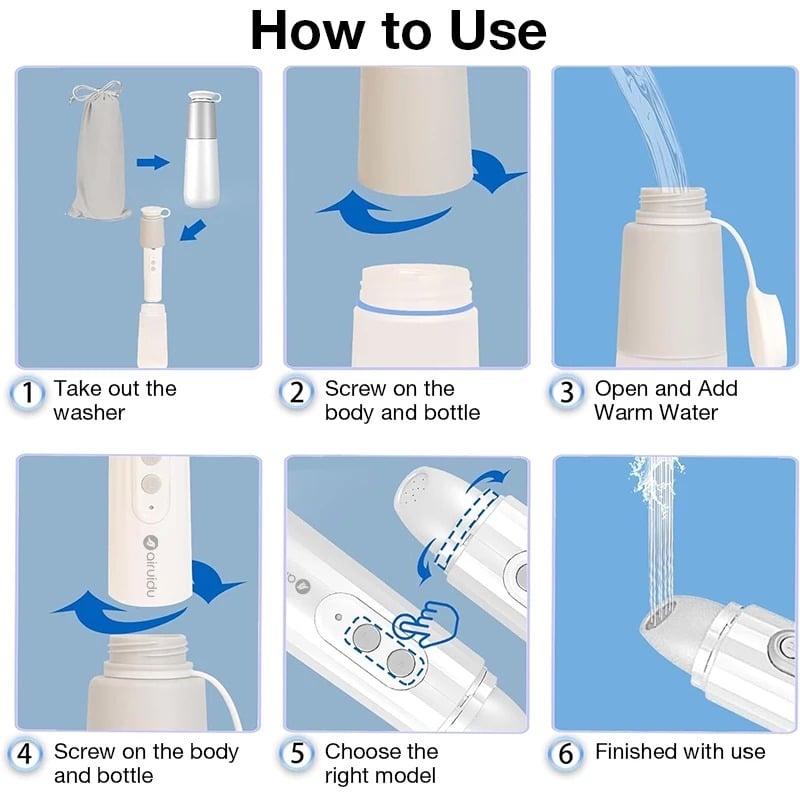 How to Use

1 Take out the washer

2 Screw on the body and bottle

3 Open and Add Warm Water

airuidu

4 Screw on the body and bottle

5 Choose the right model

6 Finished with use