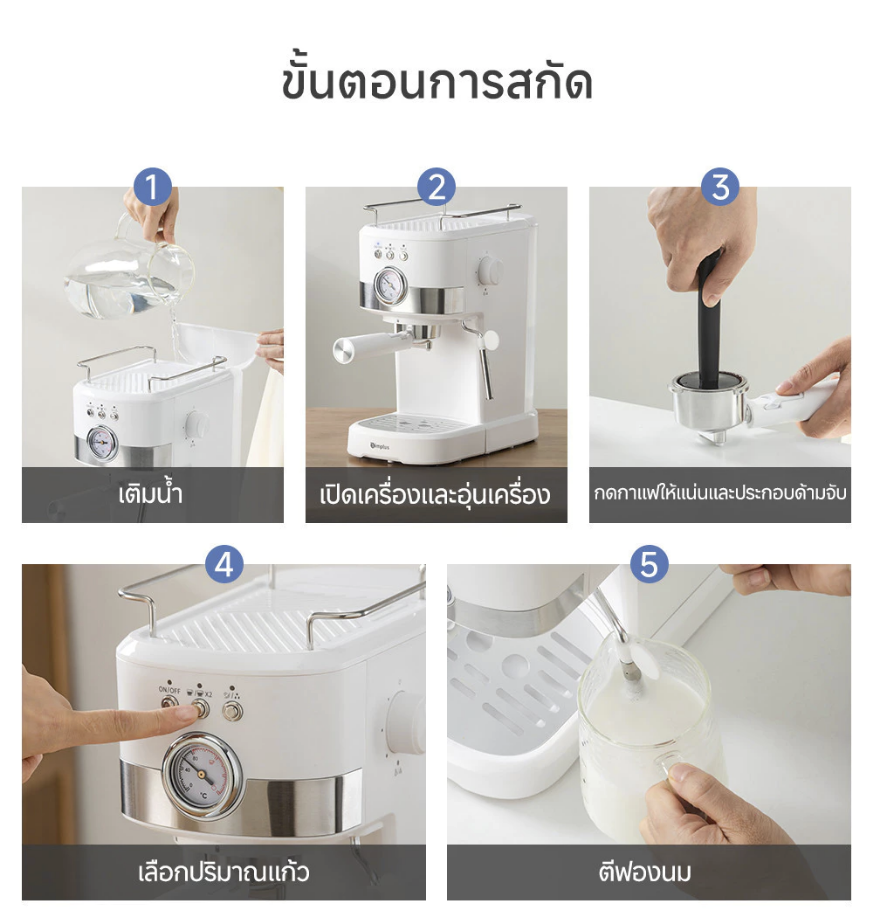 ขั้นตอนการสกัด

1
เติมน้ำ

2
เปิดเครื่องและอุ่นเครื่อง

3
กดกาแฟให้แน่นและประกอบด้ามจับ

4
ON/OFF
°C
เลือกปริมาณแก้ว

5
ตีฟองนม