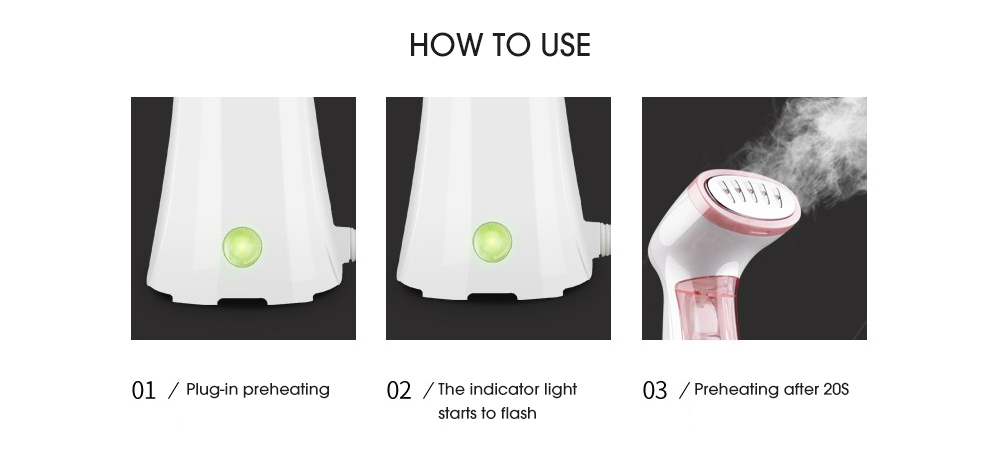 HOW TO USE

01 / Plug-in preheating

02 / The indicator light starts to flash

03 / Preheating after 20S